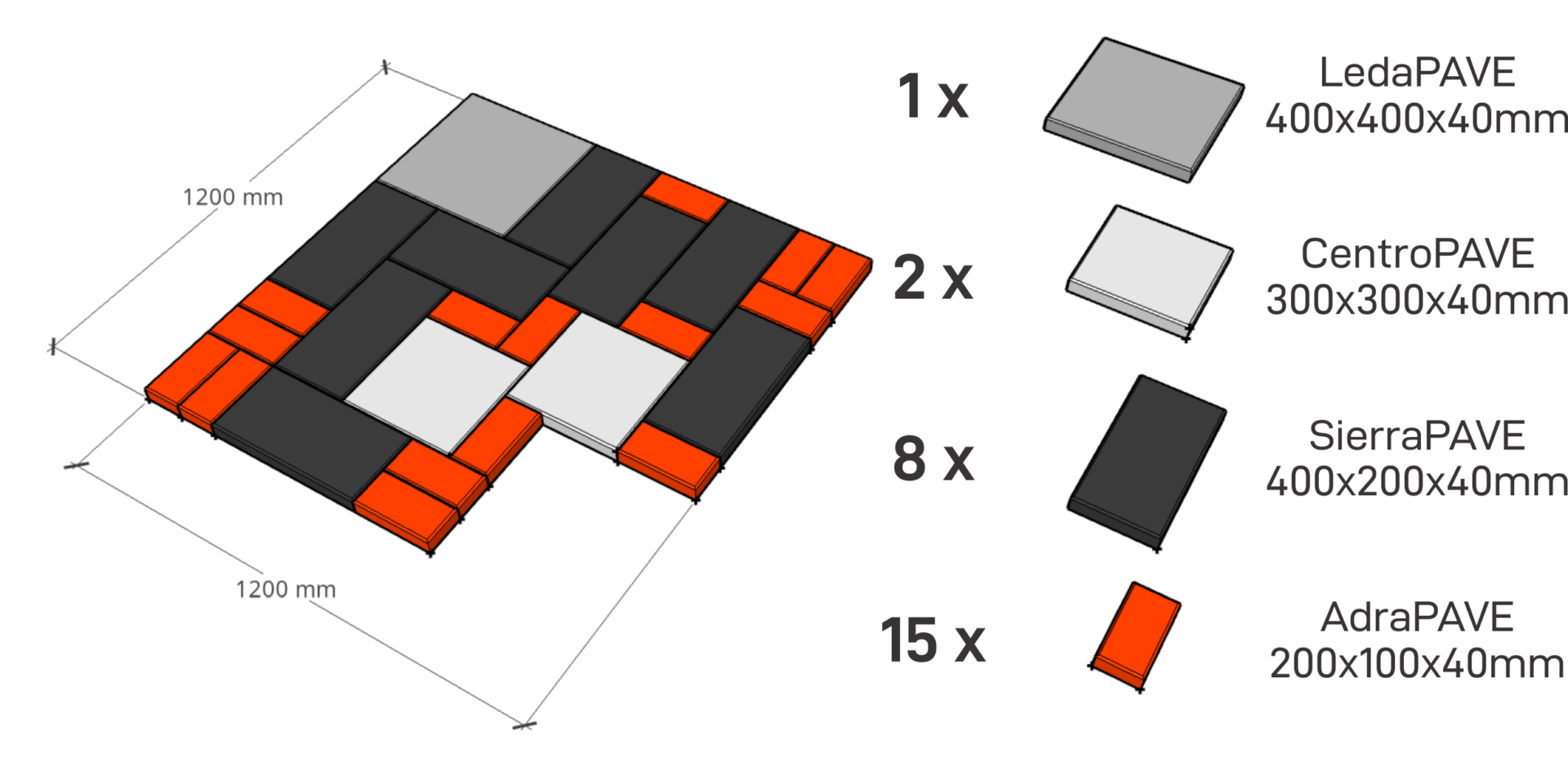 1200 mm

1200 mm

1 x LedaPAVE 400x400x40mm

2 x CentroPAVE 300x300x40mm

8 x SierraPAVE 400x200x40mm

15 x AdraPAVE 200x100x40mm